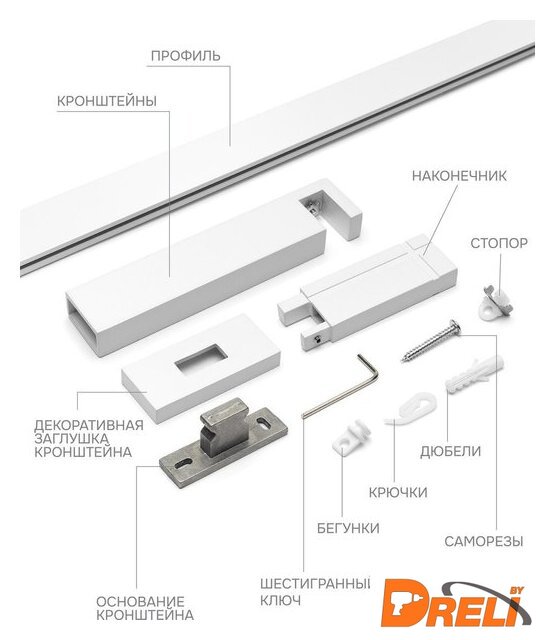 ПРОФИЛЬ

КРОНШТЕЙНЫ

НАКОНЕЧНИК

СТОПОР

ДЕКОРАТИВНАЯ ЗАГЛУШКА КРОНШТЕЙНА

ДЮБЕЛИ

КРЮЧКИ

БЕГУНКИ

САМОРЕЗЫ

ШЕСТИГРАННЫЙ КЛЮЧ

ОСНОВАНИЕ КРОНШТЕЙНА

DRELI BY