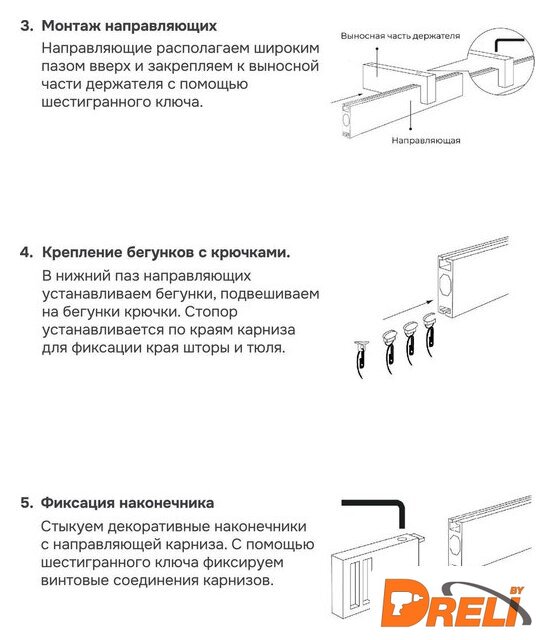 3. Монтаж направляющих

Направляющие располагаем широким пазом вверх и закрепляем к выносной части держателя с помощью шестигранного ключа.

Выносная часть держателя

Направляющая

4. Крепление бегунков с крючками.

В нижний паз направляющих устанавливаем бегунки, подвешиваем на бегунки крючки. Стопор устанавливается по краям карниза для фиксации края шторы и тюля.

5. Фиксация наконечника

Стыкуем декоративные наконечники с направляющей карниза. С помощью шестигранного ключа фиксируем винтовые соединения карнизов.

DRELI BY