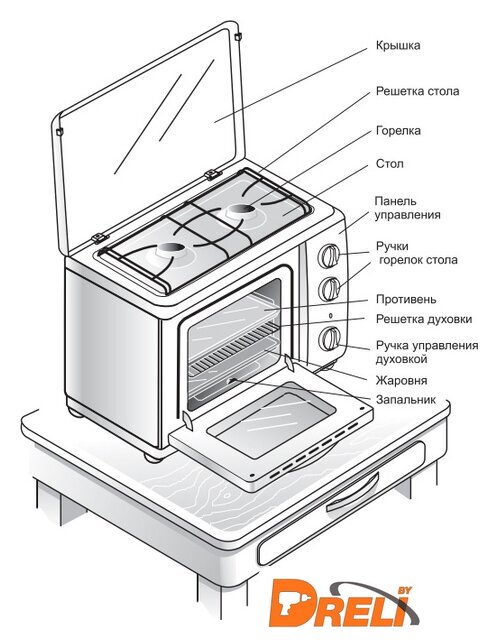 Крышка
Решетка стола
Горелка
Стол
Панель управления
Ручки горелок стола
Противень
Решетка духовки
Ручка управления духовкой
Жаровня
Запальник

DRELI BY