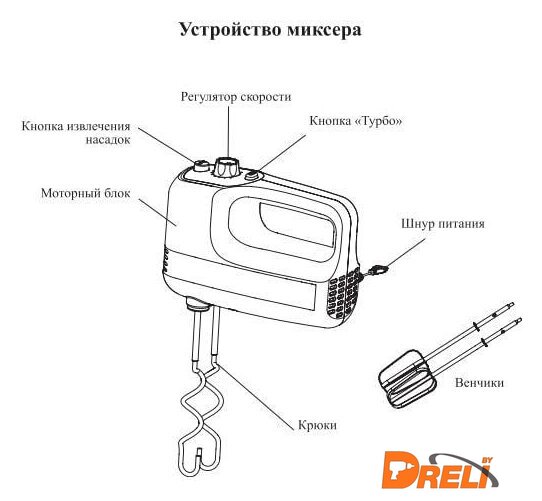 Устройство миксера

Регулятор скорости

Кнопка извлечения насадок

Кнопка «Турбо»

Моторный блок

Шнур питания

Венчики

Крюки

DRELI BY