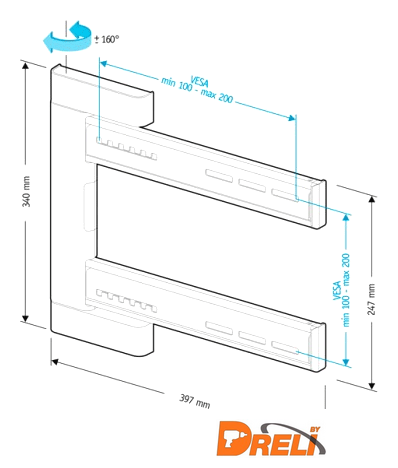 ± 160°

VESA
min 100 - max 200

340 mm

VESA
min 100 - max 200

247 mm

397 mm

DRELI BY