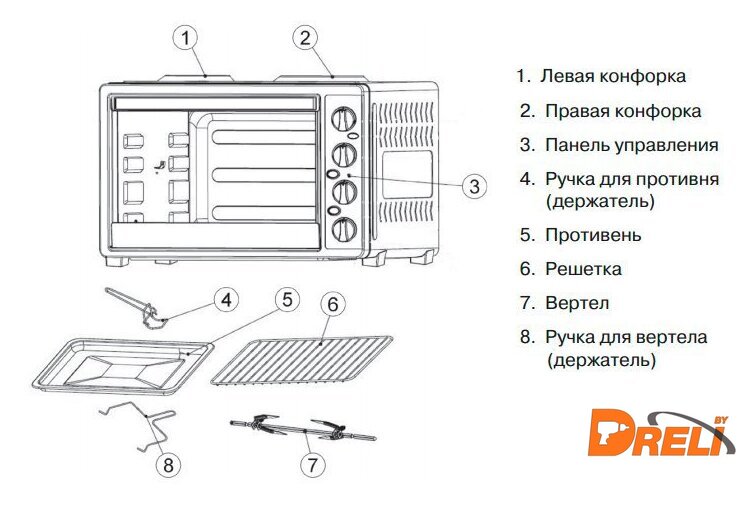 1

2

3

4

5

6

8

7

1. Левая конфорка
2. Правая конфорка
3. Панель управления
4. Ручка для противня (держатель)
5. Противень
6. Решетка
7. Вертел
8. Ручка для вертела (держатель)

DRELI BY