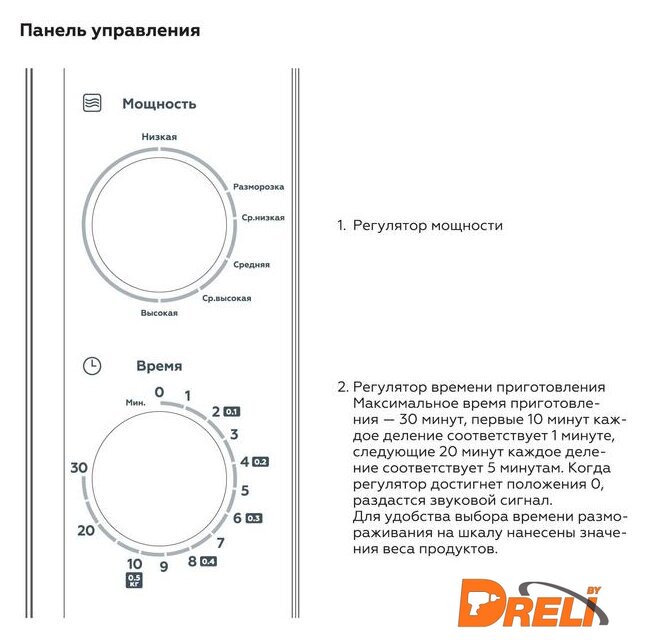 Панель управления

Мощность

Низкая

Разморозка

Ср.низкая

Средняя

Ср.высокая

Высокая

Время

Мин. 0 1 2 0.1 3 4 0.2 5 6 0.3 7 8 0.4 9 10 0.5 кг 20 30

1. Регулятор мощности

2. Регулятор времени приготовления
Максимальное время приготовления — 30 минут, первые 10 минут каждое деление соответствует 1 минуте, следующие 20 минут каждое деление соответствует 5 минутам. Когда регулятор достигнет положения 0, раздастся звуковой сигнал.
Для удобства выбора времени размораживания на шкалу нанесены значения веса продуктов.

DRELI BY