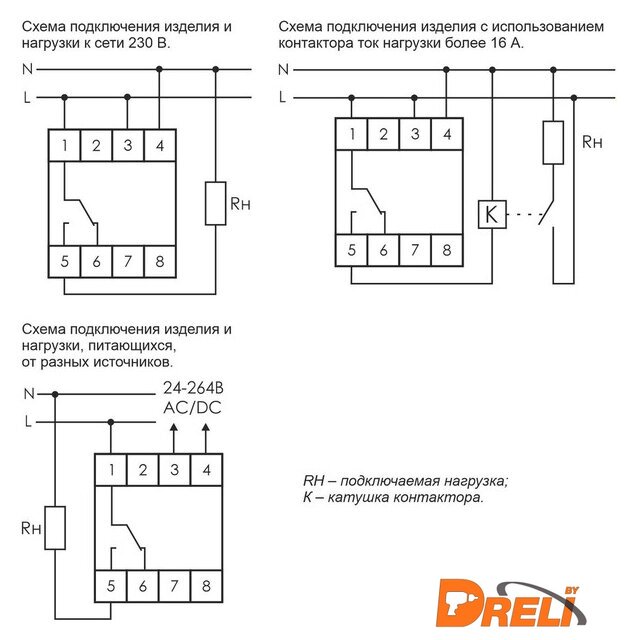 Схема подключения изделия и нагрузки к сети 230 В.

N

L

1 2 3 4

Rн

5 6 7 8

Схема подключения изделия с использованием контактора ток нагрузки более 16 А.

N

L

1 2 3 4

Rн

K

5 6 7 8

Схема подключения изделия и нагрузки, питающихся, от разных источников.

N

L

24-264В AC/DC

1 2 3 4

Rн

5 6 7 8

RН – подключаемая нагрузка;
К – катушка контактора.

DRELI BY