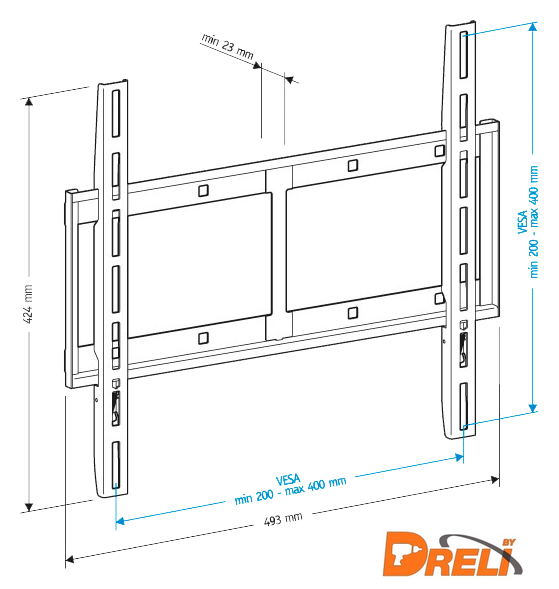 min 23 mm

424 mm

VESA
min 200 - max 400 mm

VESA
min 200 - max 400 mm

493 mm

DRELI BY