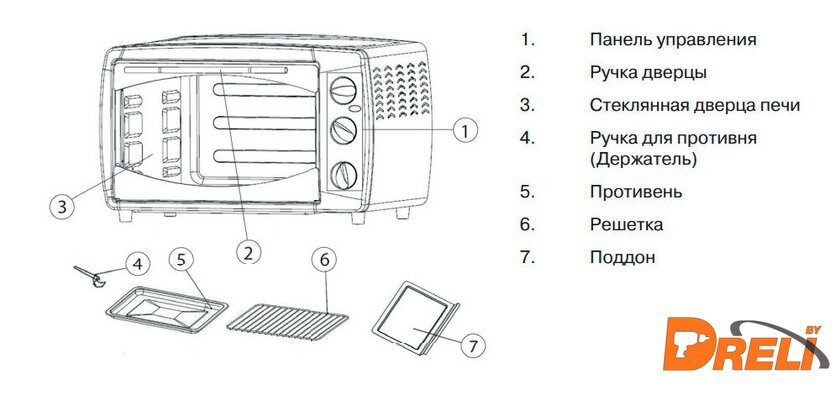 1
3
2
4
5
6
7

1. Панель управления
2. Ручка дверцы
3. Стеклянная дверца печи
4. Ручка для противня (Держатель)
5. Противень
6. Решетка
7. Поддон

DRELI BY